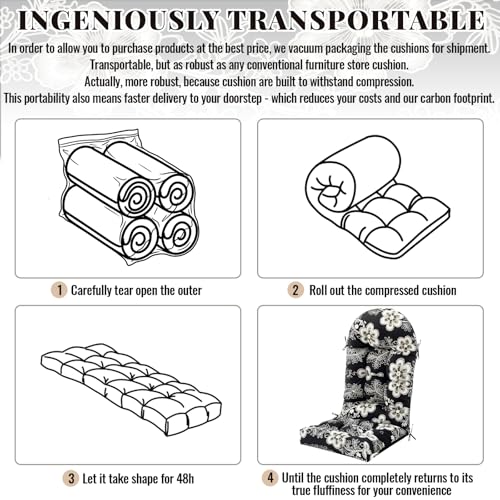 INGENIOUSLY TRANSPORTABLE

In order to allow you to purchase products at the best price, we vacuum packaging the cushions for shipment.
Transportable, but as robust as any conventional furniture store cushion.
Actually, more robust, because cushion are built to withstand compression.
This portability also means faster delivery to your doorstep - which reduces your costs and our carbon footprint.

1 Carefully tear open the outer

2 Roll out the compressed cushion

3 Let it take shape for 48h

4 Until the cushion completely returns to its true fluffiness for your convenience