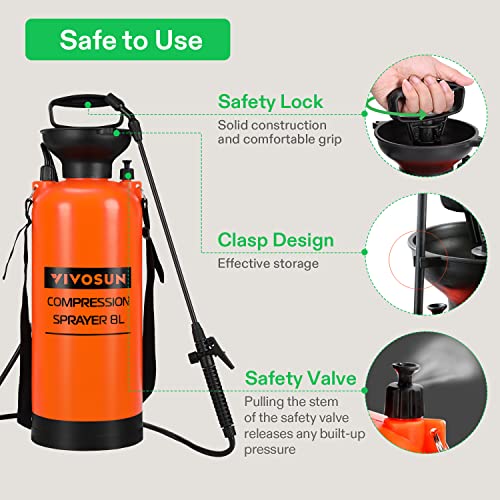 Safe to Use

VIVOSUN
COMPRESSION SPRAYER 8L

Safety Lock
Solid construction and comfortable grip

Clasp Design
Effective storage

Safety Valve
Pulling the stem of the safety valve releases any built-up pressure