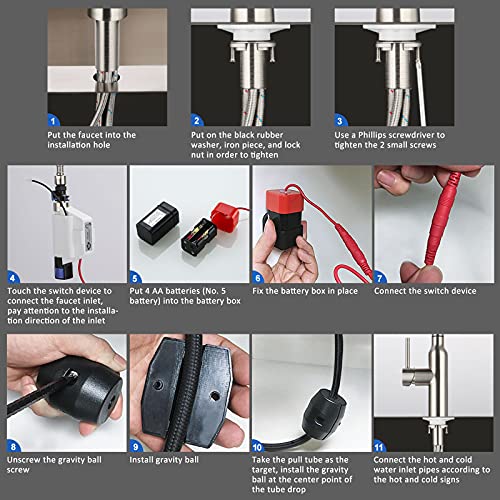 1
Put the faucet into the installation hole

2
Put on the black rubber washer, iron piece, and lock nut in order to tighten

3
Use a Phillips screwdriver to tighten the 2 small screws

4
Touch the switch device to connect the faucet inlet, pay attention to the installation direction of the inlet

5
Put 4 AA batteries (No. 5 battery) into the battery box

6
Fix the battery box in place

7
Connect the switch device

8
Unscrew the gravity ball screw

9
Install gravity ball

10
Take the pull tube as the target, install the gravity ball at the center point of the tube drop

11
Connect the hot and cold water inlet pipes according to the hot and cold signs