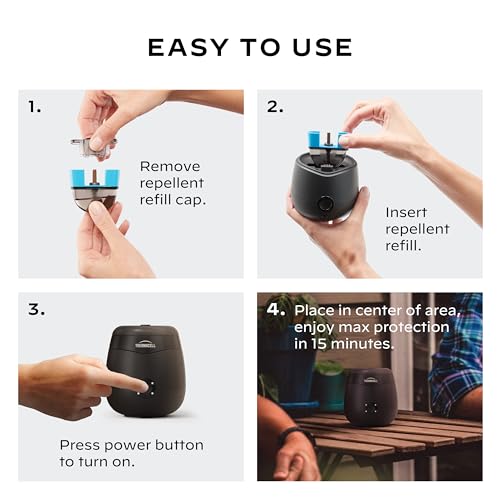 EASY TO USE

1.

Remove repellent refill cap.

2.

Insert repellent refill.

3.

THERMACELL

Press power button to turn on.

4. Place in center of area, enjoy max protection in 15 minutes.

THERMACELL