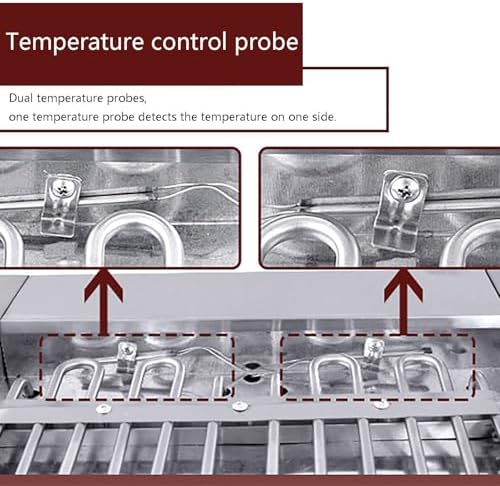 Temperature control probe

Dual temperature probes,
one temperature probe detects the temperature on one side.