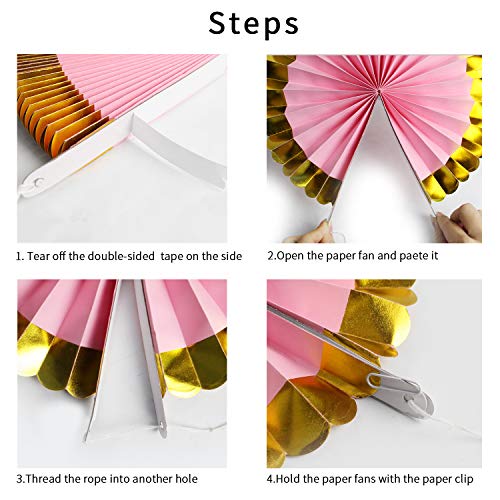 Steps

1. Tear off the double-sided tape on the side

2.Open the paper fan and paete it

3.Thread the rope into another hole

4.Hold the paper fans with the paper clip