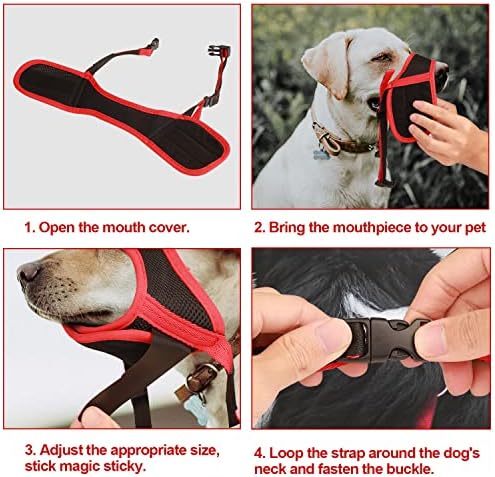 1. Open the mouth cover.

2. Bring the mouthpiece to your pet

3. Adjust the appropriate size, stick magic sticky.

4. Loop the strap around the dog's neck and fasten the buckle.