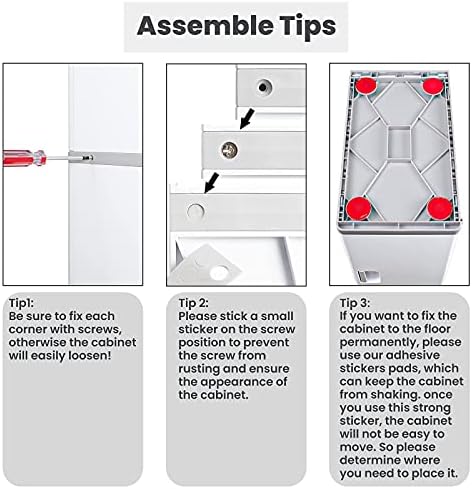 Assemble Tips

Tip1:
Be sure to fix each corner with screws, otherwise the cabinet will easily loosen!

Tip 2:
Please stick a small sticker on the screw position to prevent the screw from rusting and ensure the appearance of the cabinet.

Tip 3:
If you want to fix the cabinet to the floor permanently, please use our adhesive stickers pads, which can keep the cabinet from shaking. once you use this strong sticker, the cabinet will not be easy to move. So please determine where you need to place it.