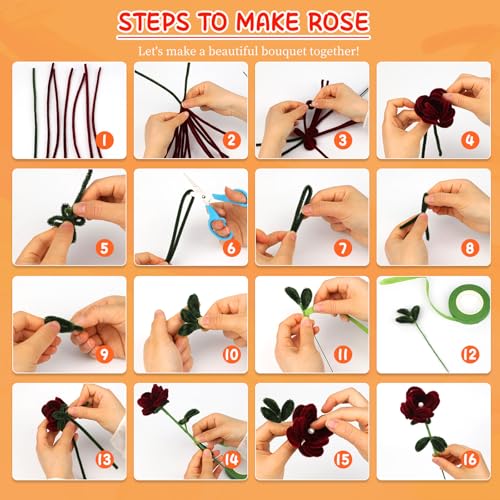 STEPS TO MAKE ROSE

Let's make a beautiful bouquet together!

1

2

3

4

5

6

7

8

9

10

11

12

13

14

15

16