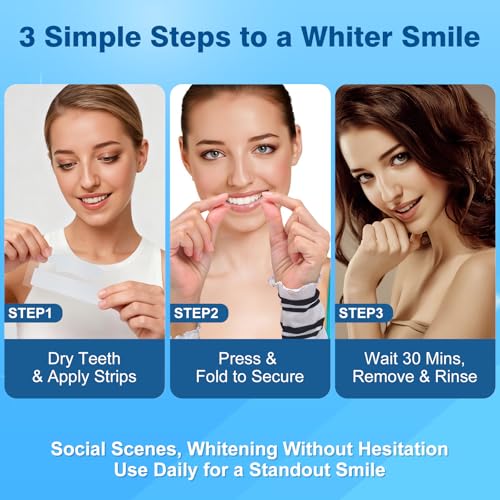 3 Simple Steps to a Whiter Smile

STEP1

Dry Teeth & Apply Strips

STEP2

Press & Fold to Secure

STEP3

Wait 30 Mins, Remove & Rinse

Social Scenes, Whitening Without Hesitation
Use Daily for a Standout Smile