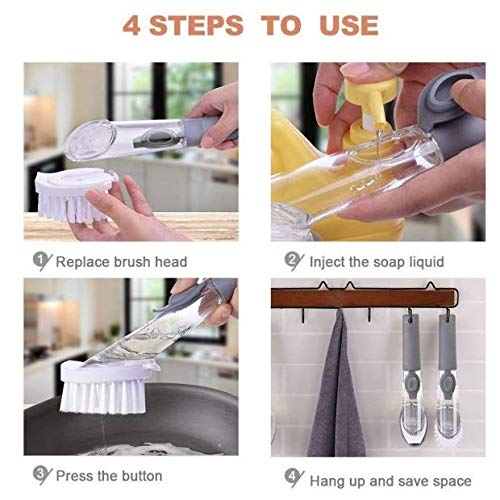 4 STEPS TO USE

1 Replace brush head

2 Inject the soap liquid

3 Press the button

4 Hang up and save space