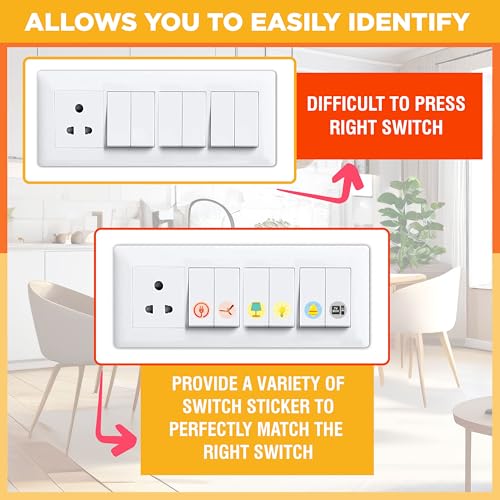 ALLOWS YOU TO EASILY IDENTIFY

DIFFICULT TO PRESS RIGHT SWITCH

PROVIDE A VARIETY OF SWITCH STICKER TO PERFECTLY MATCH THE RIGHT SWITCH