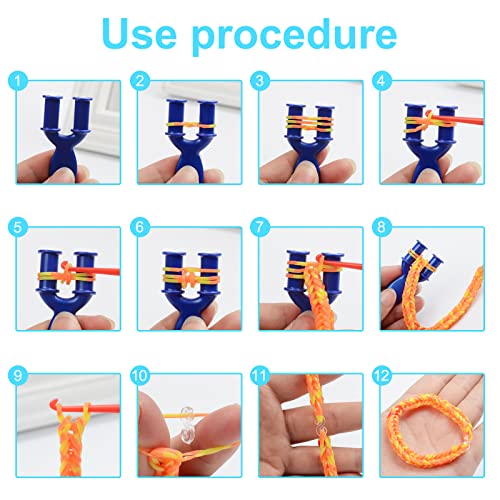 Use procedure

1

2

3

4

5

6

7

8

9

10

11

12