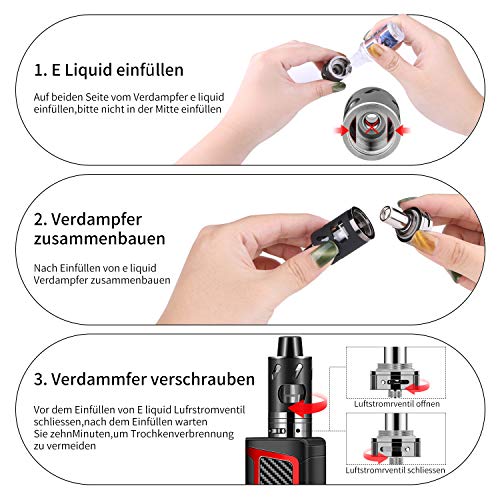 1. E Liquid einfüllen

Auf beiden Seite vom Verdampfer e liquid einfüllen,bitte nicht in der Mitte einfüllen

2. Verdampfer zusammenbauen

Nach Einfüllen von e liquid Verdampfer zusammenbauen

3. Verdammfer verschrauben

Vor dem Einfüllen von E liquid Lufrstromventil schliessen,nach dem Einfüllen warten Sie zehnMinuten,um Trochkenverbrennung zu vermeiden

Luftstromrventil offnen

Luftstromrventil schliessen