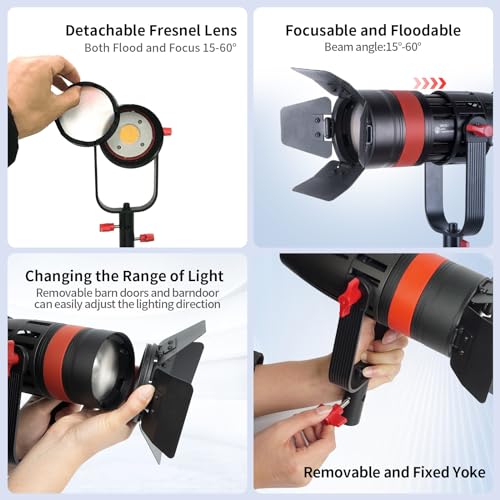 Detachable Fresnel Lens
Both Flood and Focus 15-60°

Focusable and Floodable
Beam angle:15°-60°

Changing the Range of Light
Removable barn doors and barndoor can easily adjust the lighting direction

Removable and Fixed Yoke