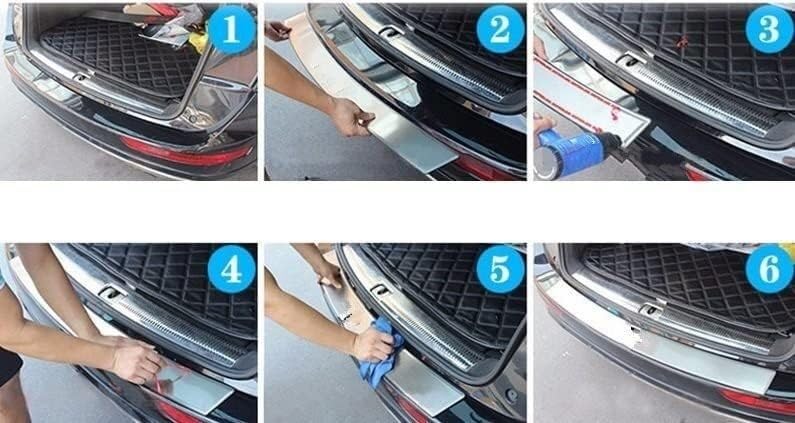 1

2

3

4

5

6