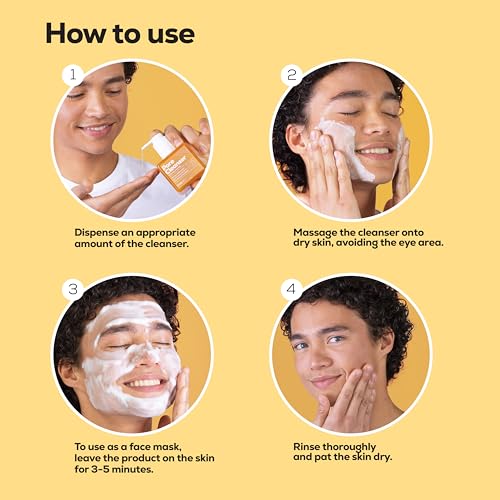 How to use

1

Face Cleanser

Dispense an appropriate amount of the cleanser.

2

Massage the cleanser onto dry skin, avoiding the eye area.

3

To use as a face mask, leave the product on the skin for 3-5 minutes.

4

Rinse thoroughly and pat the skin dry.