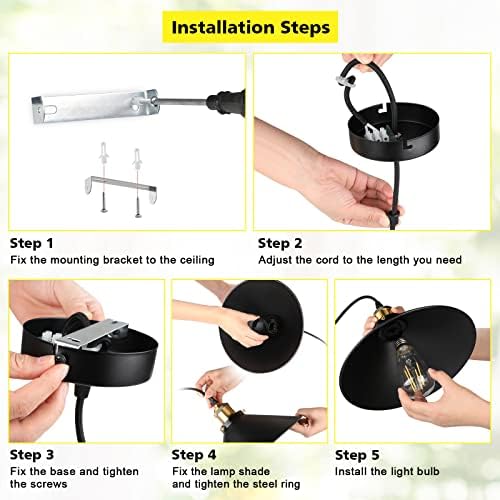 Installation Steps

Step 1
Fix the mounting bracket to the ceiling

Step 2
Adjust the cord to the length you need

Step 3
Fix the base and tighten the screws

Step 4
Fix the lamp shade and tighten the steel ring

Step 5
Install the light bulb