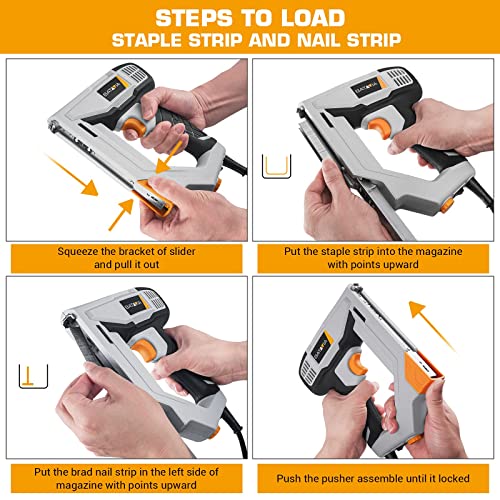 STEPS TO LOAD
STAPLE STRIP AND NAIL STRIP

BATAVIA

Squeeze the bracket of slider and pull it out

BATAVIA

Put the staple strip into the magazine with points upward

BATAVIA

Put the brad nail strip in the left side of magazine with points upward

BATAVIA

Push the pusher assemble until it locked