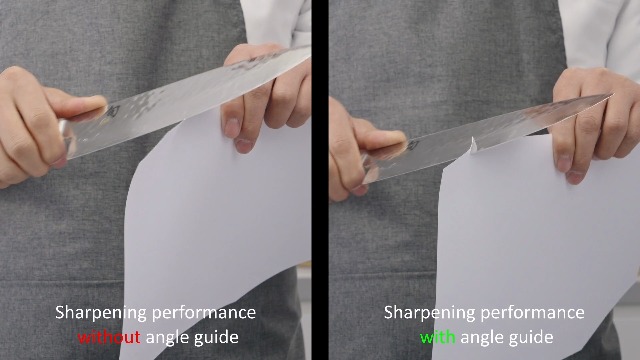 Sharpening performance without angle guide

Sharpening performance with angle guide