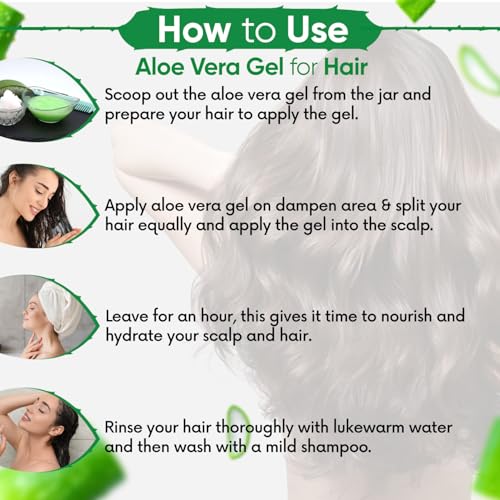 How to Use
Aloe Vera Gel for Hair

Scoop out the aloe vera gel from the jar and prepare your hair to apply the gel.

Apply aloe vera gel on dampen area & split your hair equally and apply the gel into the scalp.

Leave for an hour, this gives it time to nourish and hydrate your scalp and hair.

Rinse your hair thoroughly with lukewarm water and then wash with a mild shampoo.