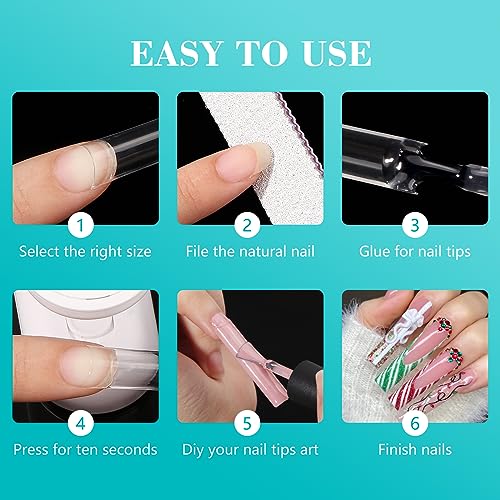 EASY TO USE

1
Select the right size

2
File the natural nail

3
Glue for nail tips

4
Press for ten seconds

5
Diy your nail tips art

6
Finish nails