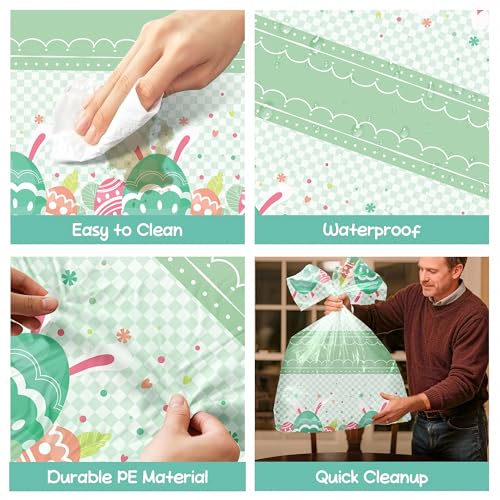 Easy to Clean

Waterproof

Durable PE Material

Quick Cleanup