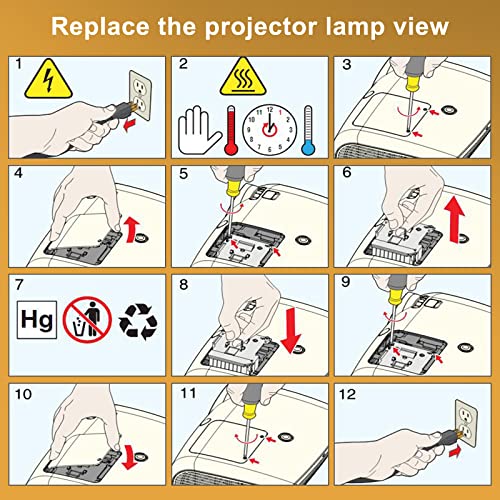 Replace the projector lamp view

1

2

12 1 2 3 4 5 6 7 8 9 10 11

3

4

5

6

7

Hg

8

9

10

11

12