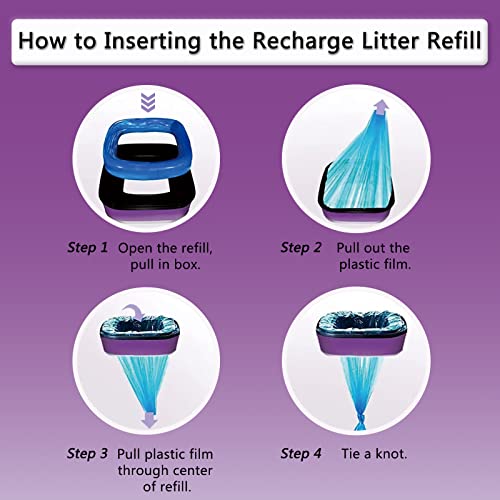 How to Inserting the Recharge Litter Refill

Step 1 Open the refill, pull in box.

Step 2 Pull out the plastic film.

Step 3 Pull plastic film through center of refill.

Step 4 Tie a knot.