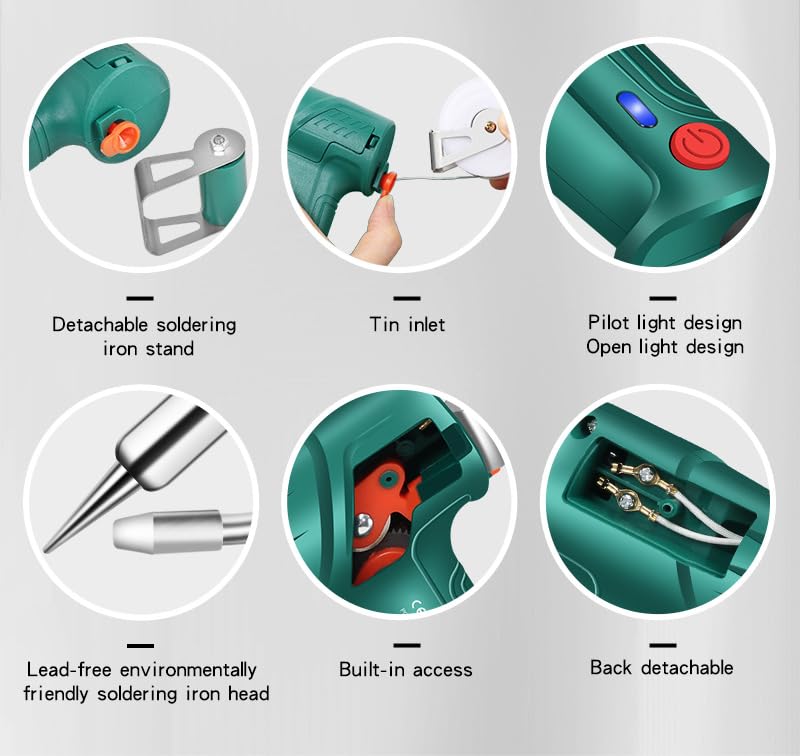 Detachable soldering iron stand

Tin inlet

Pilot light design
Open light design

Lead-free environmentally friendly soldering iron head

Built-in access

Back detachable