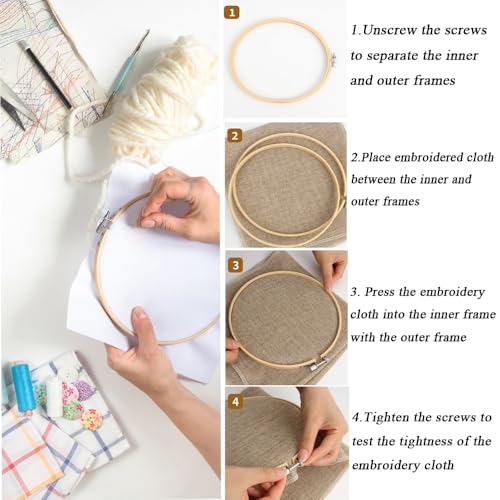 1

1.Unscrew the screws to separate the inner and outer frames

2

2.Place embroidered cloth between the inner and outer frames

3

3. Press the embroidery cloth into the inner frame with the outer frame

4

4.Tighten the screws to test the tightness of the embroidery cloth