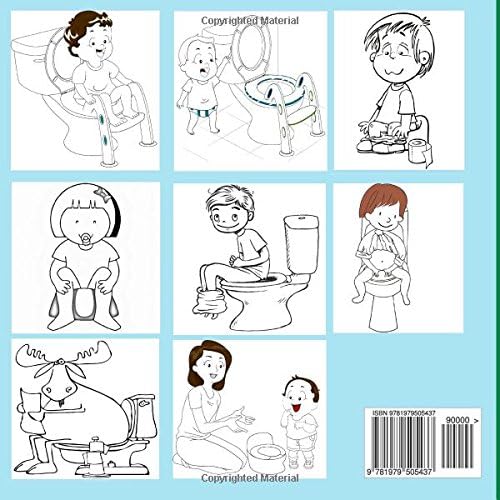 Copyrighted Material

ISBN 9781979505437

90000 >

9 781979 505437

Copyrighted Material