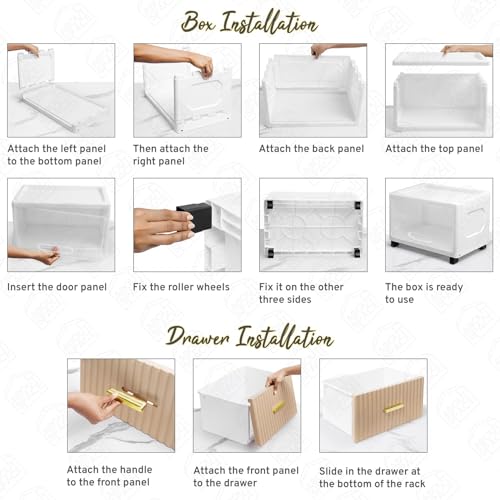 Box Installation

Attach the left panel to the bottom panel

Then attach the right panel

Attach the back panel

Attach the top panel

Insert the door panel

Fix the roller wheels

Fix it on the other three sides

The box is ready to use

Drawer Installation

Attach the handle to the front panel

Attach the front panel to the drawer

Slide in the drawer at the bottom of the rack