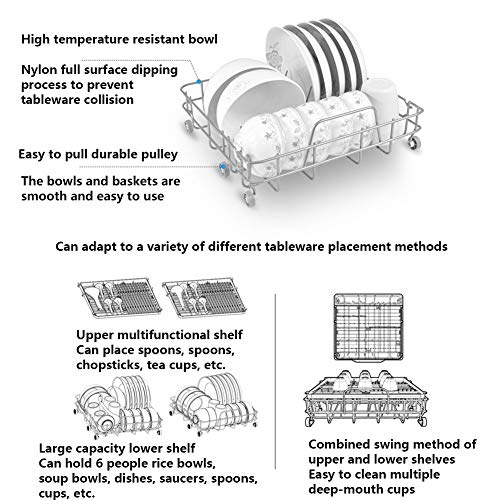 High temperature resistant bowl

Nylon full surface dipping process to prevent tableware collision

Easy to pull durable pulley

The bowls and baskets are smooth and easy to use

Can adapt to a variety of different tableware placement methods

Upper multifunctional shelf
Can place spoons, spoons, chopsticks, tea cups, etc.

Large capacity lower shelf
Can hold 6 people rice bowls, soup bowls, dishes, saucers, spoons, cups, etc.

Combined swing method of upper and lower shelves
Easy to clean multiple deep-mouth cups