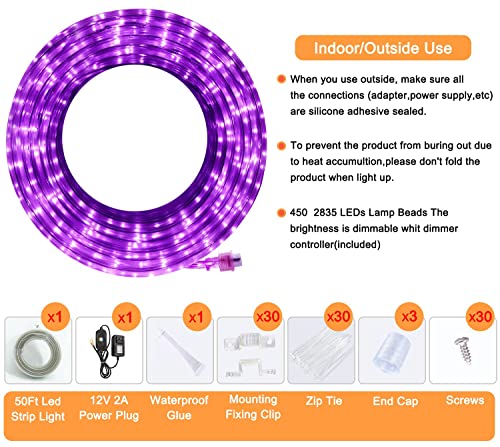 Indoor/Outside Use

When you use outside, make sure all the connections (adapter,power supply,etc) are silicone adhesive sealed.

To prevent the product from buring out due to heat accumultion,please don't fold the product when light up.

450 2835 LEDs Lamp Beads The brightness is dimmable whit dimmer controller(included)

x1
x1
x1
x30
x30
x3
x30

50Ft Led Strip Light
12V 2A Power Plug
Waterproof Glue
Mounting Fixing Clip
Zip Tie
End Cap
Screws