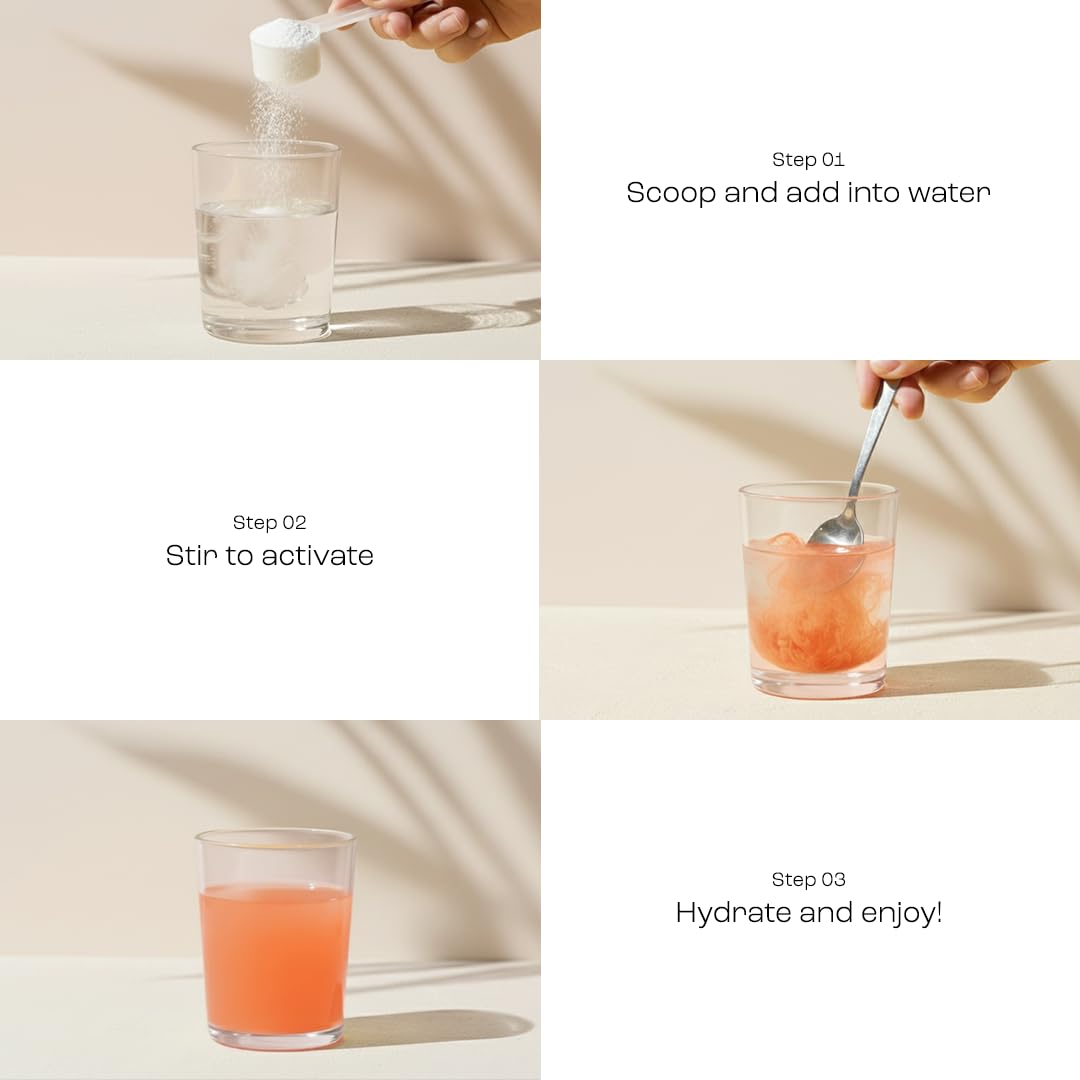 Step 01
Scoop and add into water

Step 02
Stir to activate

Step 03
Hydrate and enjoy!