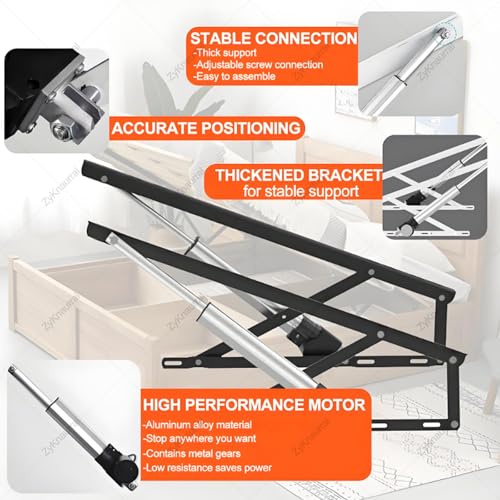 STABLE CONNECTION
-Thick support
-Adjustable screw connection
-Easy to assemble

ACCURATE POSITIONING

THICKENED BRACKET
for stable support

HIGH PERFORMANCE MOTOR
-Aluminum alloy material
-Stop anywhere you want
-Contains metal gears
-Low resistance saves power

ZyKnauma