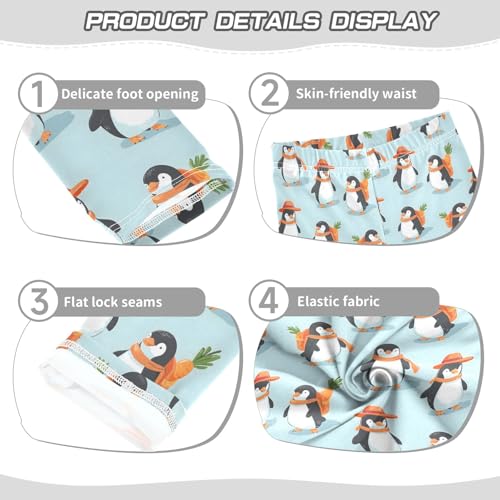 PRODUCT DETAILS DISPLAY

1 Delicate foot opening

2 Skin-friendly waist

3 Flat lock seams

4 Elastic fabric