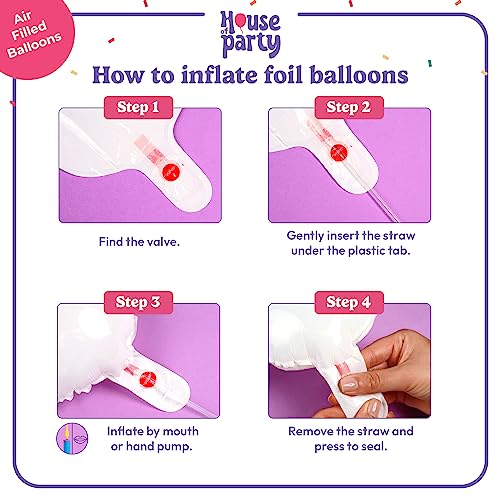 Air Filled Balloons

House of party

How to inflate foil balloons

Step 1

Find the valve.

Step 2

Gently insert the straw under the plastic tab.

Step 3

Inflate by mouth or hand pump.

Step 4

Remove the straw and press to seal.