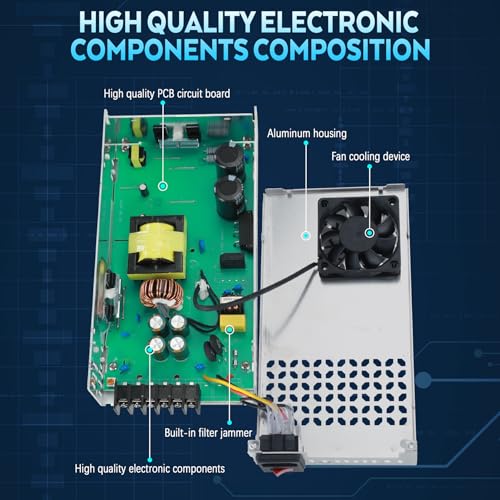 HIGH QUALITY ELECTRONIC COMPONENTS COMPOSITION

High quality PCB circuit board

Aluminum housing

Fan cooling device

Built-in filter jammer

High quality electronic components