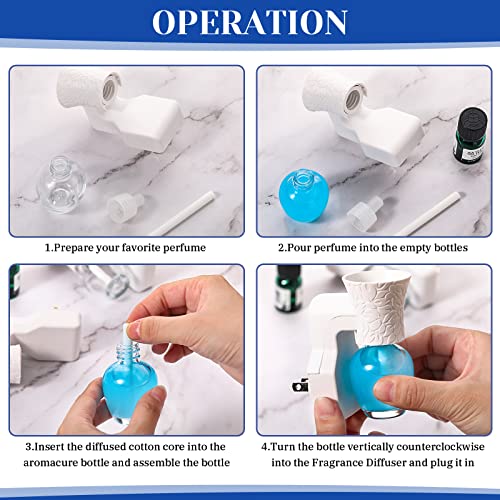 OPERATION

1.Prepare your favorite perfume

2.Pour perfume into the empty bottles

3.Insert the diffused cotton core into the aromacure bottle and assemble the bottle

4.Turn the bottle vertically counterclockwise into the Fragrance Diffuser and plug it in