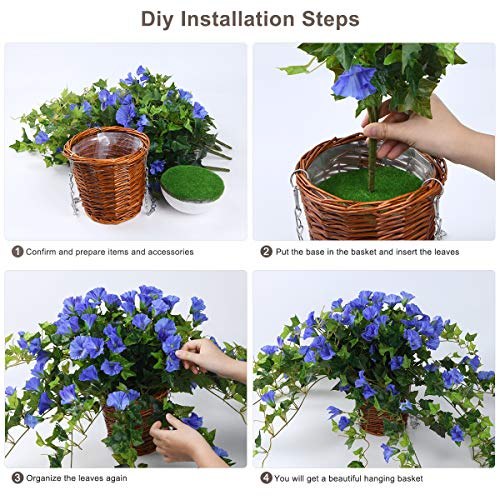 Diy Installation Steps

1 Confirm and prepare items and accessories

2 Put the base in the basket and insert the leaves

3 Organize the leaves again

4 You will get a beautiful hanging basket