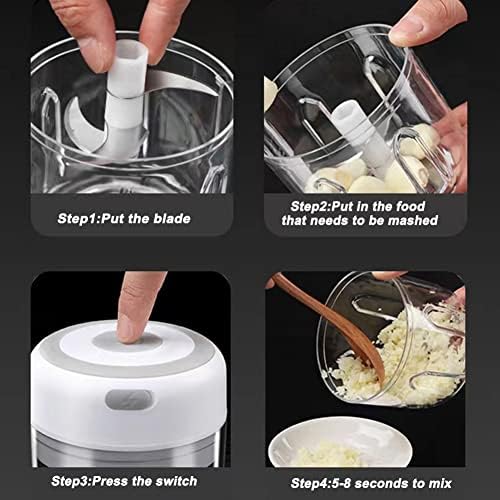 Step1:Put the blade

Step2:Put in the food that needs to be mashed

Step3:Press the switch

Step4:5-8 seconds to mix