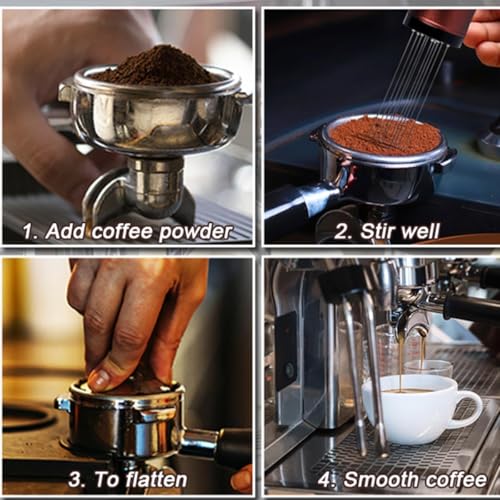 1. Add coffee powder

2. Stir well

3. To flatten

4. Smooth coffee