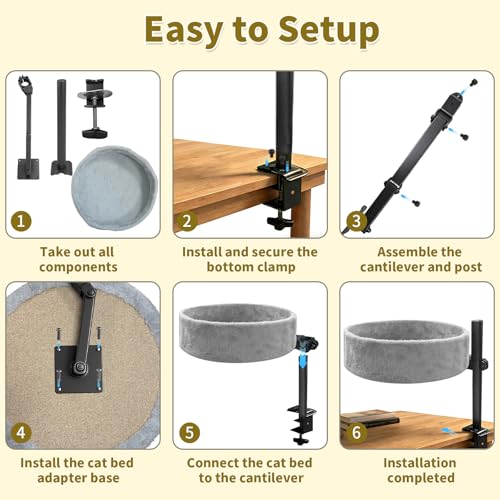 Easy to Setup

1

Take out all components

2

Install and secure the bottom clamp

3

Assemble the cantilever and post

4

Install the cat bed adapter base

5

Connect the cat bed to the cantilever

6

Installation completed