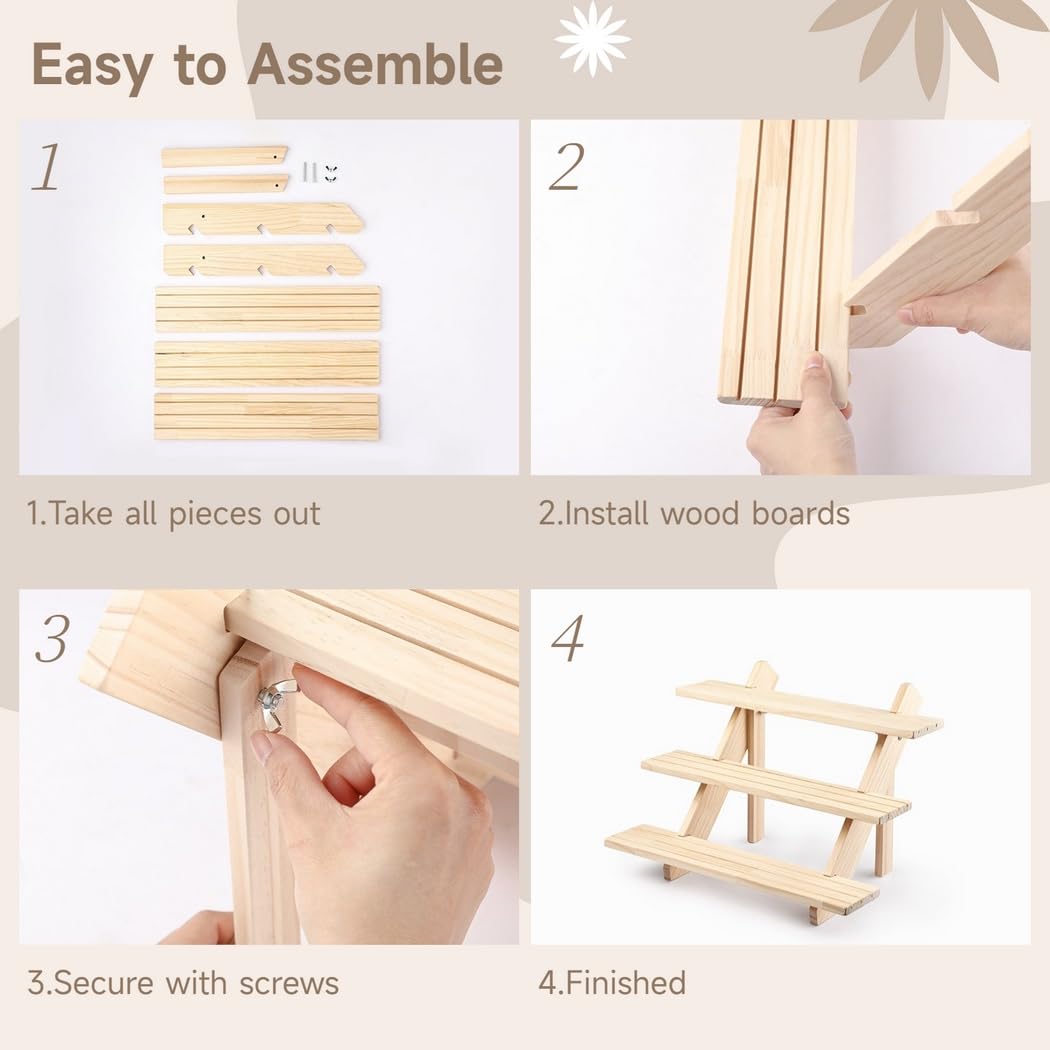 Easy to Assemble

1

1.Take all pieces out

2

2.Install wood boards

3

3.Secure with screws

4

4.Finished