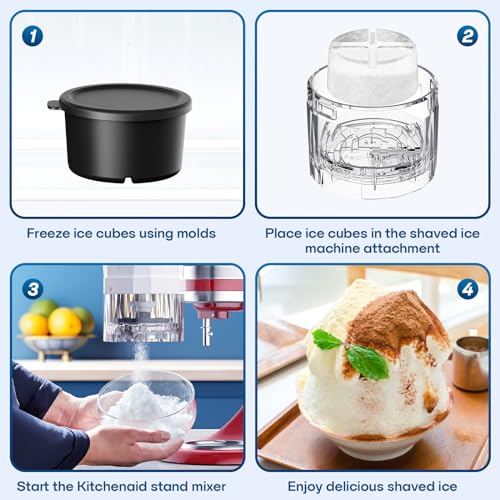 1

Freeze ice cubes using molds

2

Place ice cubes in the shaved ice machine attachment

3

Start the Kitchenaid stand mixer

4

Enjoy delicious shaved ice