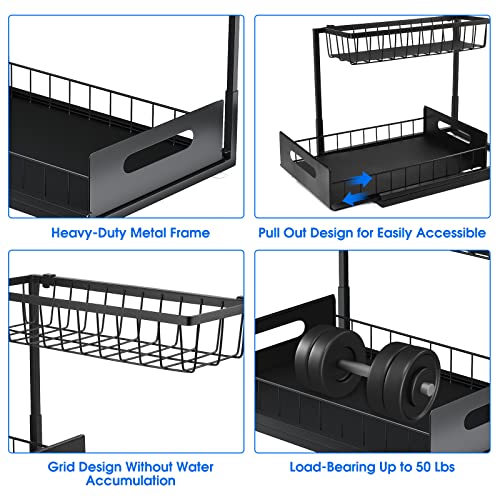 Heavy-Duty Metal Frame

Pull Out Design for Easily Accessible

Grid Design Without Water Accumulation

Load-Bearing Up to 50 Lbs