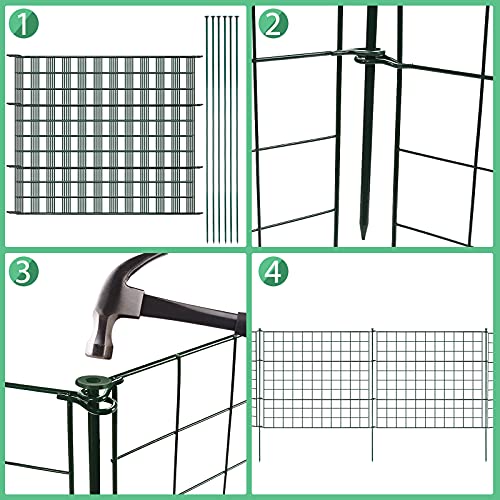 1

2

3

4