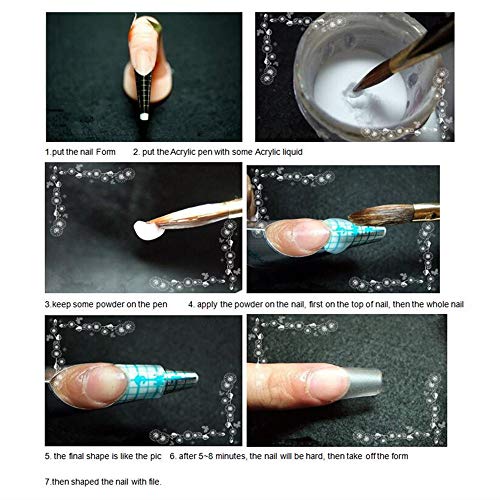 1.put the nail Form 2. put the Acrylic pen with some Acrylic liquid

3.keep some powder on the pen 4. apply the powder on the nail, first on the top of nail, then the whole nail

5. the final shape is like the pic 6. after 5~8 minutes, the nail will be hard, then take off the form

7.then shaped the nail with file.