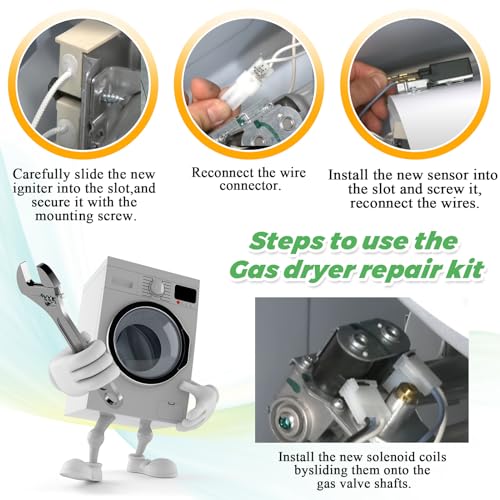 Carefully slide the new igniter into the slot,and secure it with the mounting screw.

Reconnect the wire connector.

Install the new sensor into the slot and screw it, reconnect the wires.

Steps to use the Gas dryer repair kit

Install the new solenoid coils bysliding them onto the gas valve shafts.