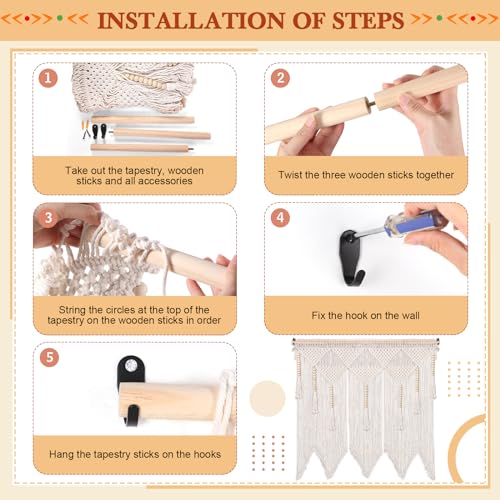 INSTALLATION OF STEPS

1

Take out the tapestry, wooden sticks and all accessories

2

Twist the three wooden sticks together

3

String the circles at the top of the tapestry on the wooden sticks in order

4

Fix the hook on the wall

5

Hang the tapestry sticks on the hooks