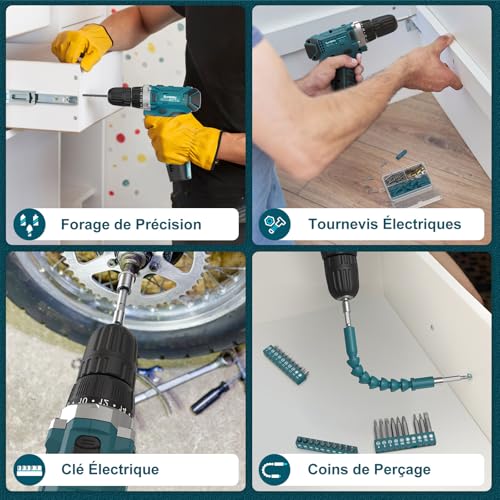 Forage de Précision

Tournevis Électriques

Clé Électrique

Coins de Perçage