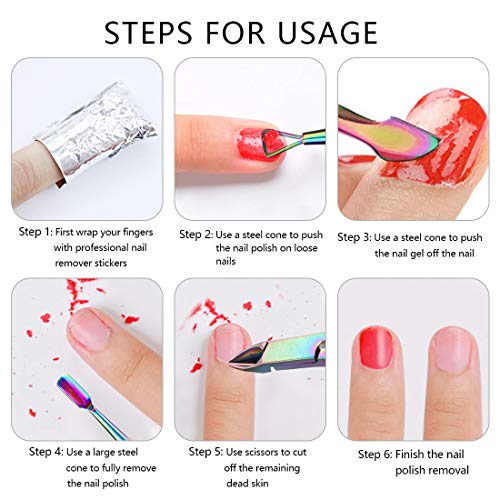 STEPS FOR USAGE

Step 1: First wrap your fingers with professional nail remover stickers

Step 2: Use a steel cone to push the nail polish on loose nails

Step 3: Use a steel cone to push the nail gel off the nail

Step 4: Use a large steel cone to fully remove the nail polish

Step 5: Use scissors to cut off the remaining dead skin

Step 6: Finish the nail polish removal